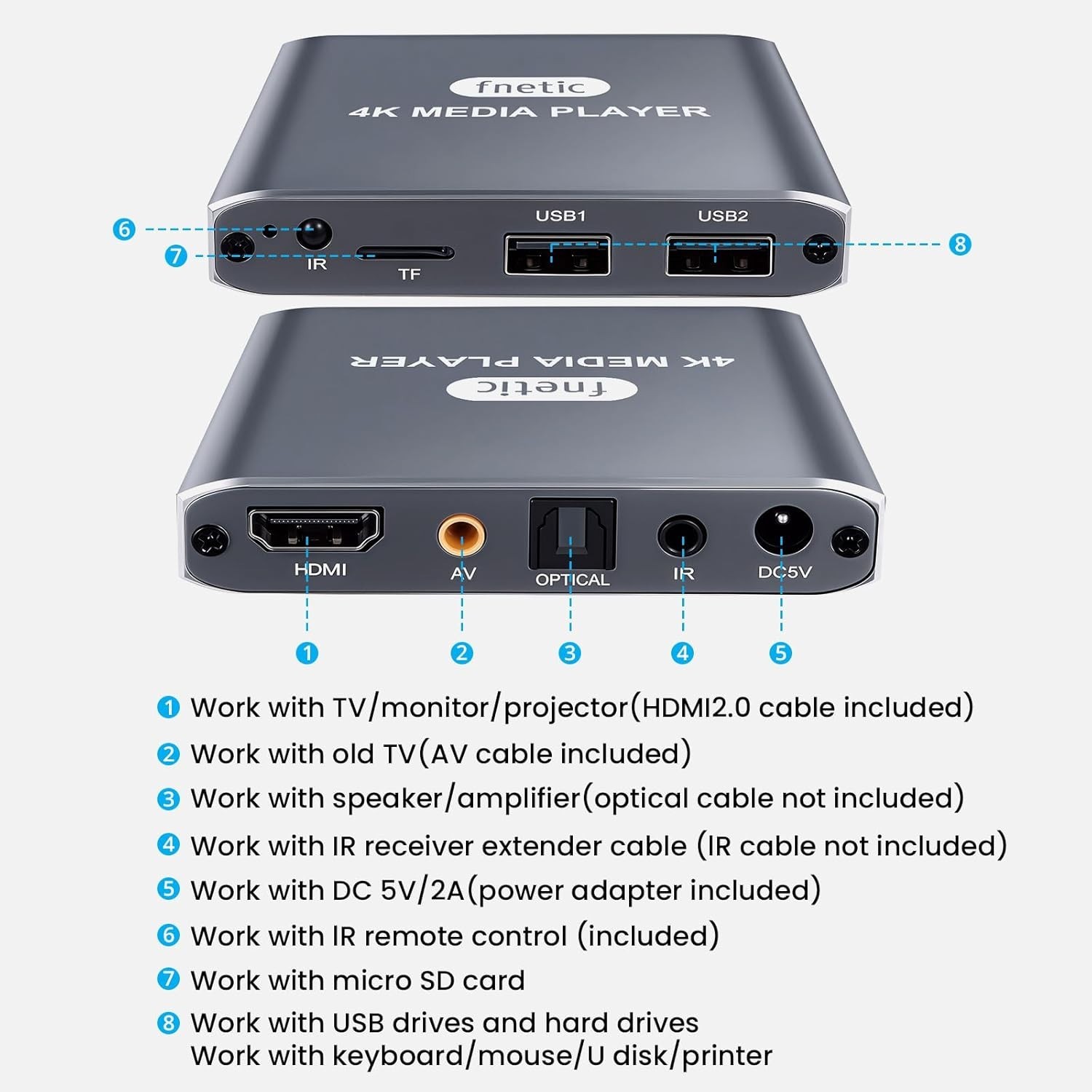 fnetic
4K MEDIA PLAYER

6
7
IR
TF
USB1
USB2
8

4K MEDIA PLAYER
fnetic

HDMI
AV
OPTICAL
IR
DC5V

1
2
3
4
5

1 Work with TV/monitor/projector(HDMI2.0 cable included)
2 Work with old TV(AV cable included)
3 Work with speaker/amplifier(optical cable not included)
4 Work with IR receiver extender cable (IR cable not included)
5 Work with DC 5V/2A(power adapter included)
6 Work with IR remote control (included)
7 Work with micro SD card
8 Work with USB drives and hard drives
Work with keyboard/mouse/U disk/printer